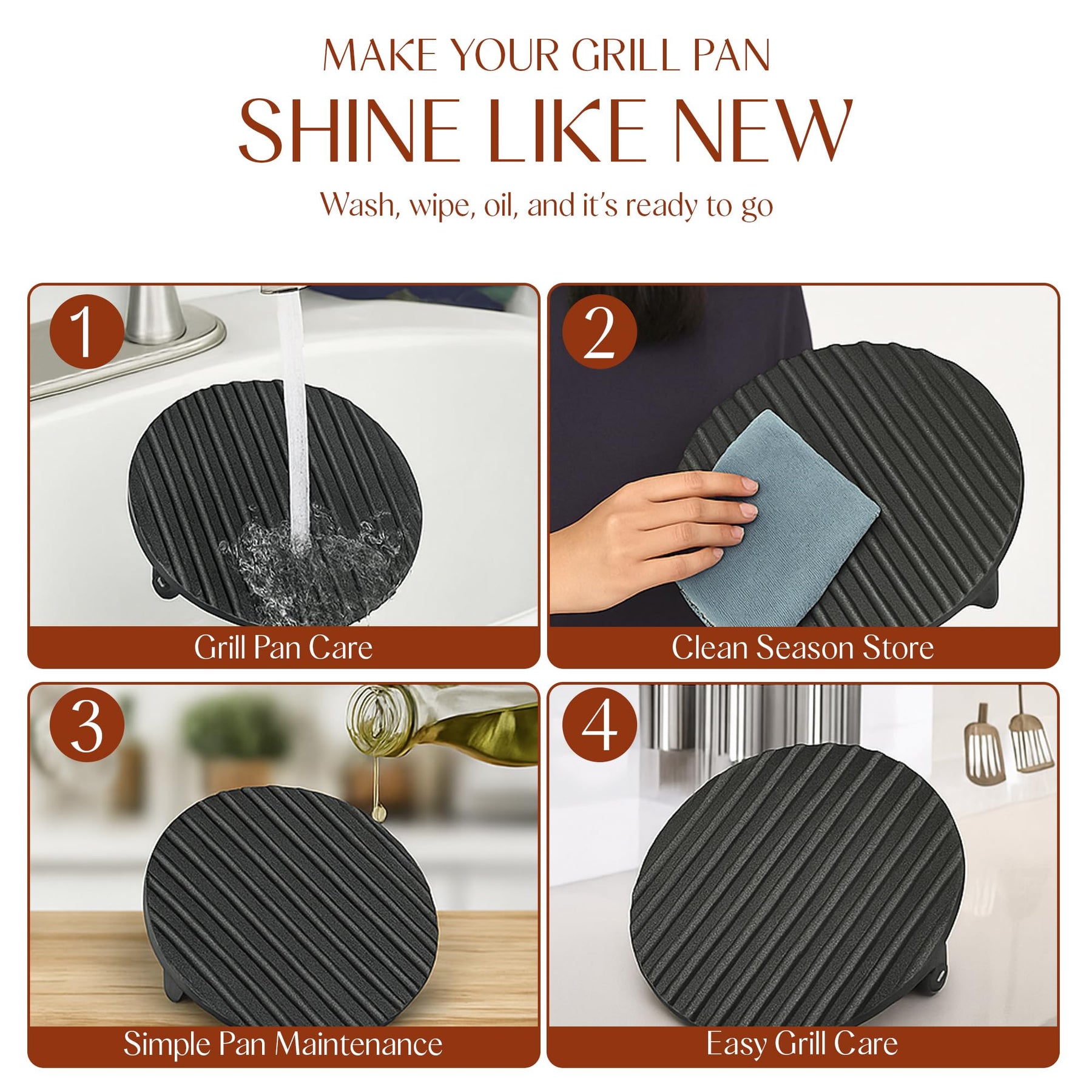 MAKE YOUR GRILL PAN

SHINE LIKE NEW

Wash, wipe, oil, and it's ready to go

1

Grill Pan Care

2

Clean Season Store

3

Simple Pan Maintenance

4

Easy Grill Care